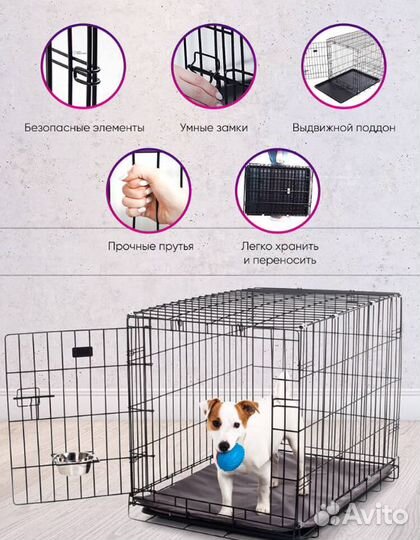 Безопасные элементы

Умные замки

Выдвижной поддон

Прочные прутья

Легко хранить и переносить

Avito