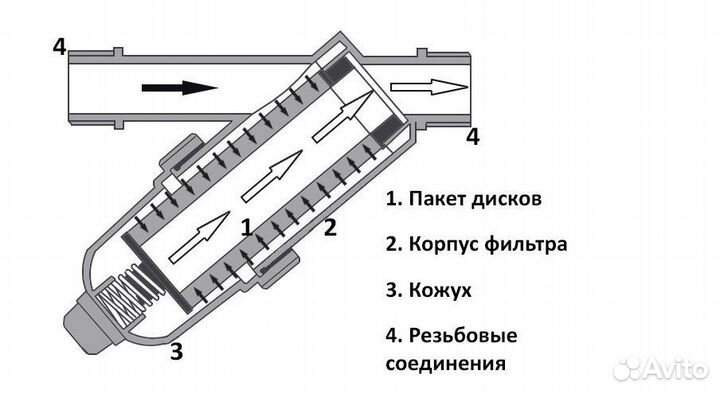 4

4

1

2

3

1. Пакет дисков

2. Корпус фильтра

3. Кожух

4. Резьбовые соединения

Avito