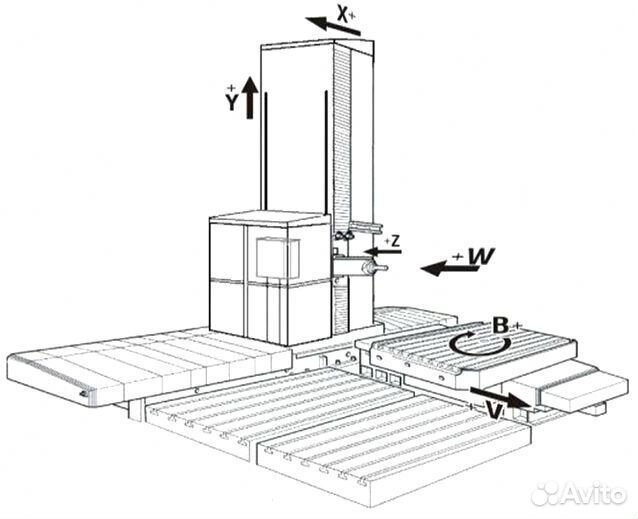 X+
+
Y
+Z
+W
B+
+V
Avito