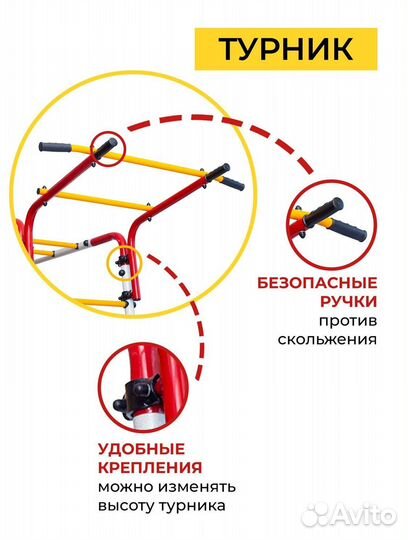 ТУРНИК

БЕЗОПАСНЫЕ РУЧКИ
против скольжения

УДОБНЫЕ КРЕПЛЕНИЯ
можно изменять высоту турника

Avito