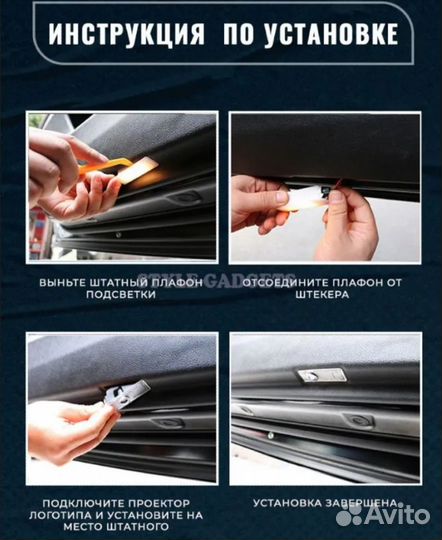 ИНСТРУКЦИЯ ПО УСТАНОВКЕ

ВЫНЬТЕ ШТАТНЫЙ ПЛАФОН ПОДСВЕТКИ

STYLE GADGETS

ОТСОЕДИНИТЕ ПЛАФОН ОТ ШТЕКЕРА

ПОДКЛЮЧИТЕ ПРОЕКТОР ЛОГОТИПА И УСТАНОВИТЕ НА МЕСТО ШТАТНОГО

УСТАНОВКА ЗАВЕРШЕНА.

Avito