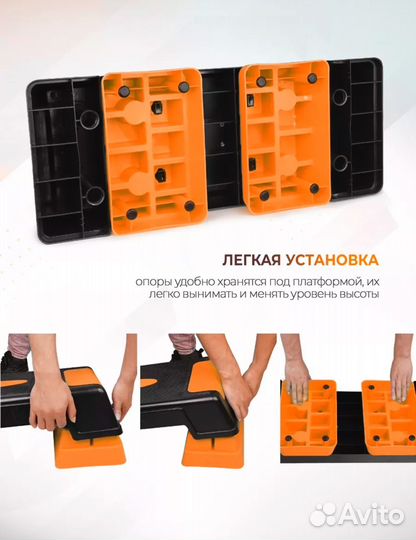 ЛЕГКАЯ УСТАНОВКА

опоры удобно хранятся под платформой, их легко вынимать и менять уровень высоты

Avito