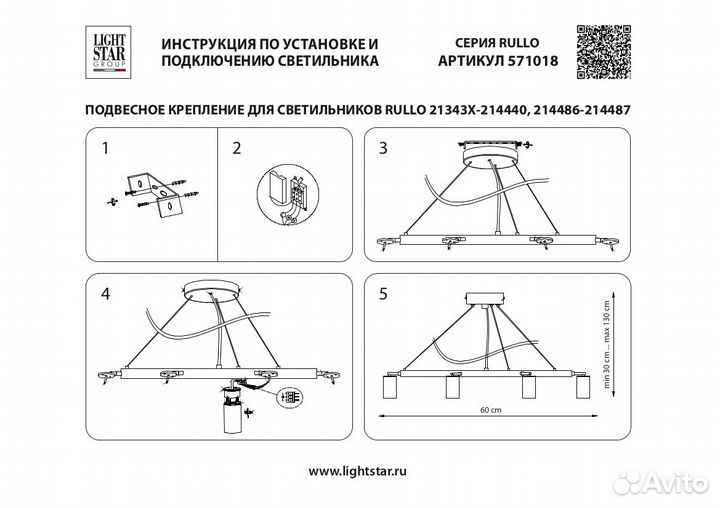 LIGHT STAR GROUP

ИНСТРУКЦИЯ ПО УСТАНОВКЕ И ПОДКЛЮЧЕНИЮ СВЕТИЛЬНИКА

СЕРИЯ RULLO
АРТИКУЛ 571018

ПОДВЕСНОЕ КРЕПЛЕНИЕ ДЛЯ СВЕТИЛЬНИКОВ RULLO 21343X-214440, 214486-214487

1

2

3

4

5

min 30 cm ... max 130 cm

60 cm

www.lightstar.ru

Avito