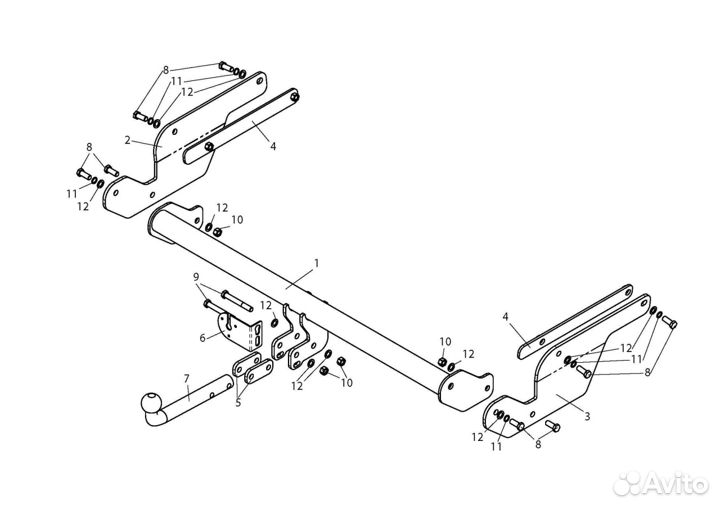 8
11
12
2
4
8
11
12
12
10
1
9
12
6
7
5
12
10
10
12
4
12
11
8
3
12
11
8
Avito