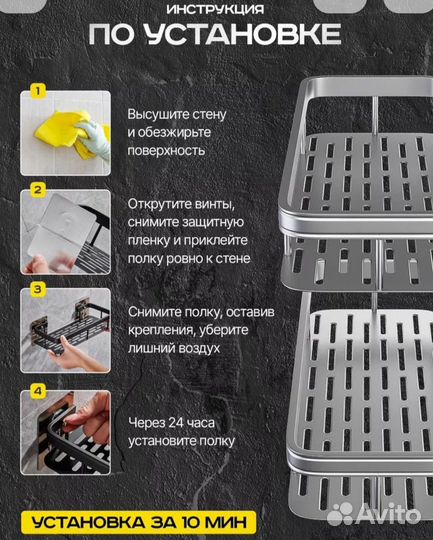 ИНСТРУКЦИЯ
ПО УСТАНОВКЕ

1
Высушите стену и обезжирьте поверхность

2
Открутите винты, снимите защитную пленку и приклейте полку ровно к стене

3
Снимите полку, оставив крепления, уберите лишний воздух

4
Через 24 часа установите полку

УСТАНОВКА ЗА 10 МИН

Avito