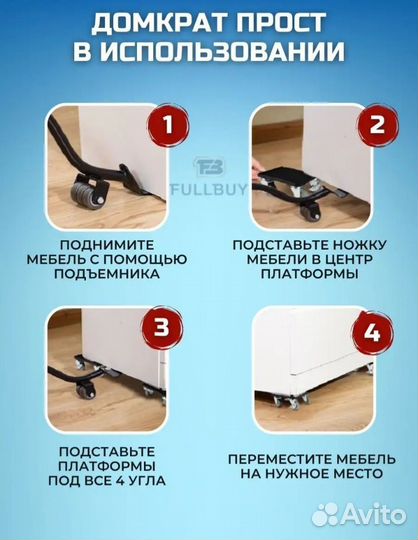 ДОМКРАТ ПРОСТ В ИСПОЛЬЗОВАНИИ

1

FB FULLBUY

2

ПОДНИМИТЕ МЕБЕЛЬ С ПОМОЩЬЮ ПОДЪЕМНИКА

ПОДСТАВЬТЕ НОЖКУ МЕБЕЛИ В ЦЕНТР ПЛАТФОРМЫ

3

4

ПОДСТАВЬТЕ ПЛАТФОРМЫ ПОД ВСЕ 4 УГЛА

ПЕРЕМЕСТИТЕ МЕБЕЛЬ НА НУЖНОЕ МЕСТО

Avito