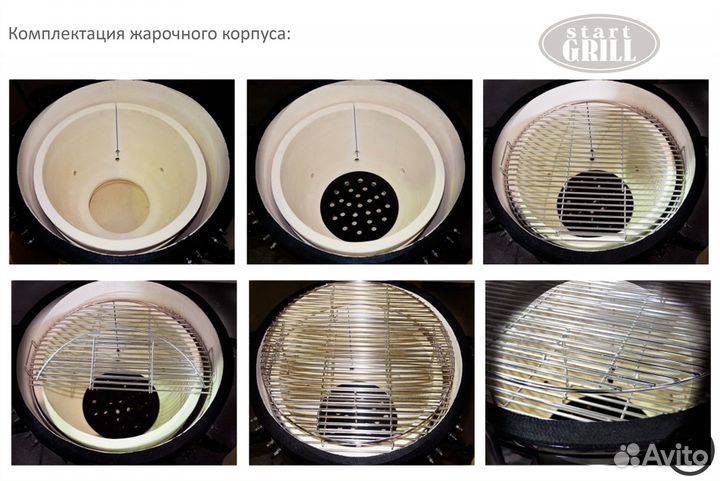 Комплектация жарочного корпуса:

start GRILL

Avito