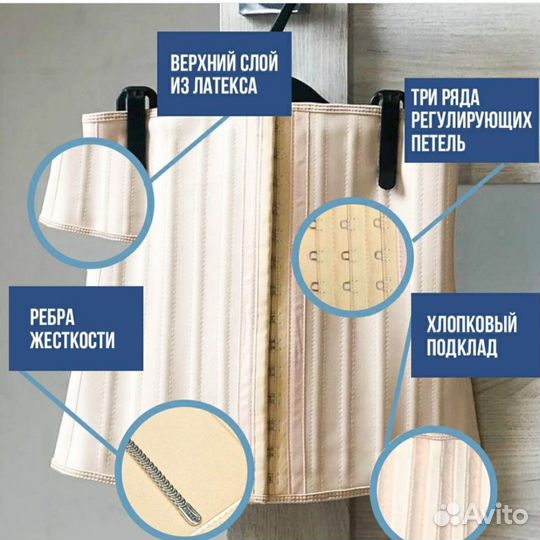 ВЕРХНИЙ СЛОЙ ИЗ ЛАТЕКСА

ТРИ РЯДА РЕГУЛИРУЮЩИХ ПЕТЕЛЬ

РЕБРА ЖЕСТКОСТИ

ХЛОПКОВЫЙ ПОДКЛАД

Avito