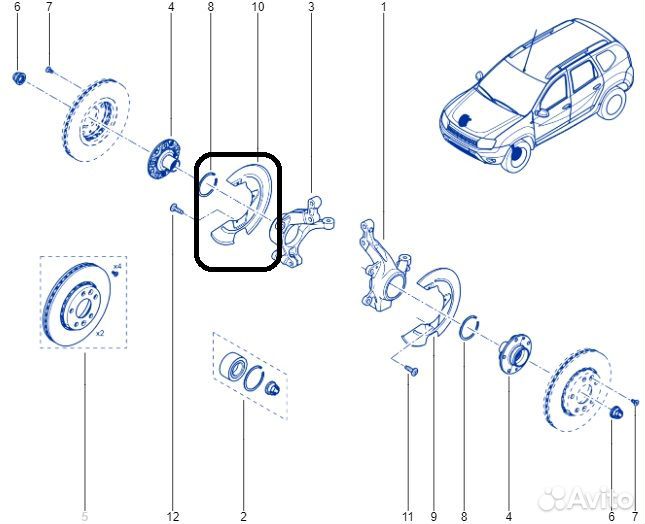 6
7
4
8
10
3
1
x4
x2
5
12
2
11
9
8
4
6
7
Avito