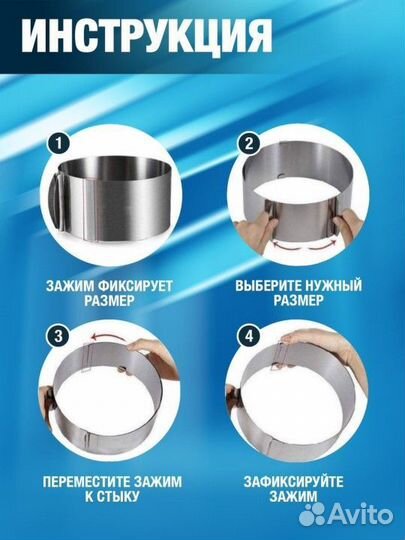 ИНСТРУКЦИЯ

1

ЗАЖИМ ФИКСИРУЕТ РАЗМЕР

2

ВЫБЕРИТЕ НУЖНЫЙ РАЗМЕР

3

ПЕРЕМЕСТИТЕ ЗАЖИМ К СТЫКУ

4

ЗАФИКСИРУЙТЕ ЗАЖИМ

Avito