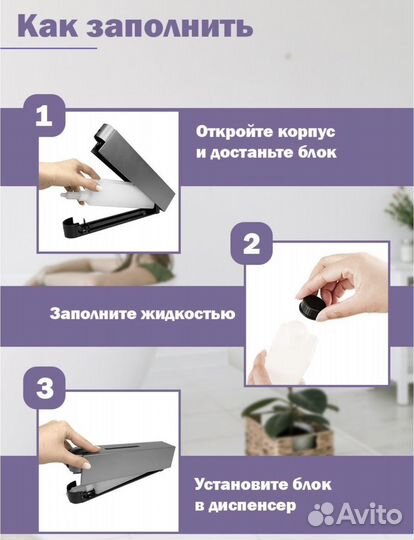 Как заполнить

1

Откройте корпус и достаньте блок

2

Заполните жидкостью

3

Установите блок в диспенсер

Avito