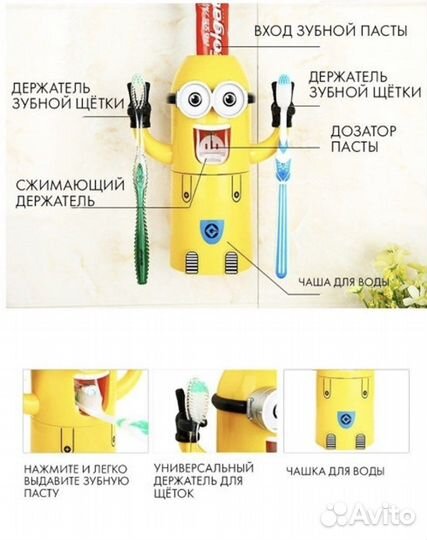 ВХОД ЗУБНОЙ ПАСТЫ

ДЕРЖАТЕЛЬ ЗУБНОЙ ЩЁТКИ

ДЕРЖАТЕЛЬ ЗУБНОЙ ЩЁТКИ

ДОЗАТОР ПАСТЫ

СЖИМАЮЩИЙ ДЕРЖАТЕЛЬ

ЧАША ДЛЯ ВОДЫ

НАЖМИТЕ И ЛЕГКО ВЫДАВИТЕ ЗУБНУЮ ПАСТУ

УНИВЕРСАЛЬНЫЙ ДЕРЖАТЕЛЬ ДЛЯ ЩЁТОК

ЧАШКА ДЛЯ ВОДЫ

Avito