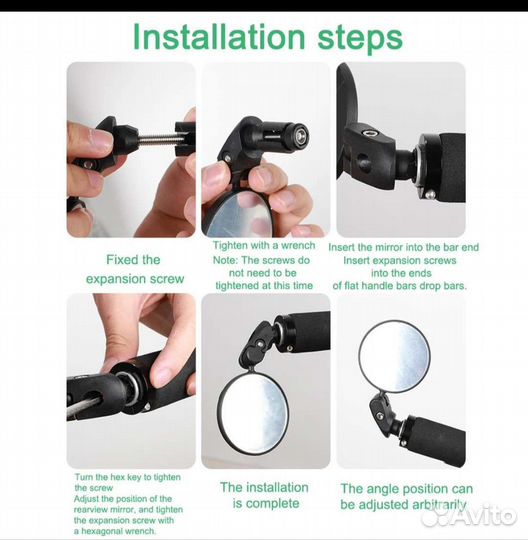 Installation steps

Fixed the expansion screw

Tighten with a wrench
Note: The screws do not need to be tightened at this time

Insert the mirror into the bar end
Insert expansion screws into the ends of flat handle bars drop bars.

Turn the hex key to tighten the screw
Adjust the position of the rearview mirror, and tighten the expansion screw with a hexagonal wrench.

The installation is complete

The angle position can be adjusted arbitrarily

Avito