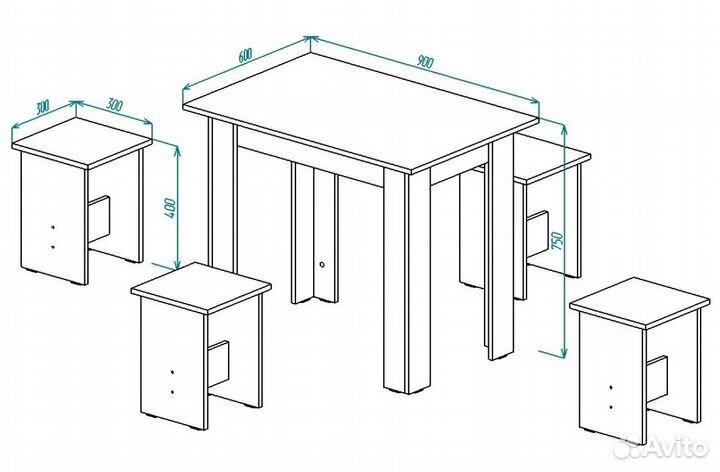 600
900
300
300
400
750
Avito