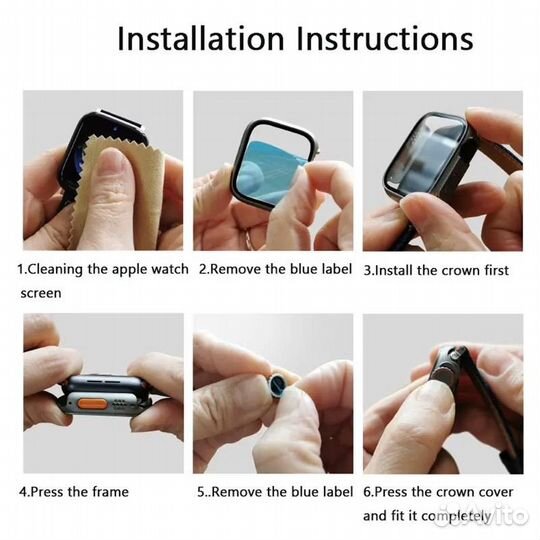 Installation Instructions

1.Cleaning the apple watch screen

2.Remove the blue label

3.Install the crown first

4.Press the frame

5..Remove the blue label

6.Press the crown cover and fit it completely

Avito