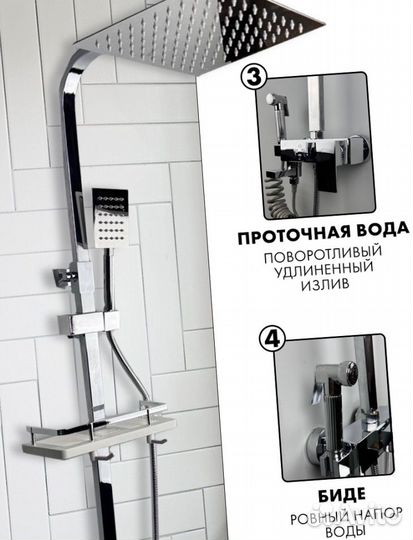 3

ПРОТОЧНАЯ ВОДА

ПОВОРОТЛИВЫЙ УДЛИНЕННЫЙ ИЗЛИВ

4

БИДЕ

РОВНЫЙ НАПОР ВОДЫ