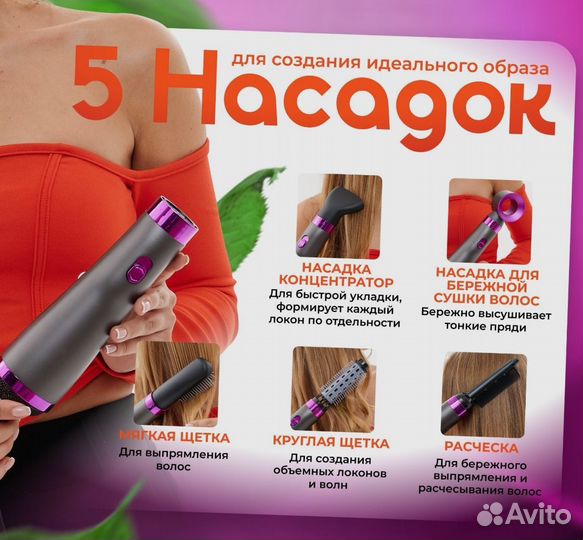 5 Насадок
для создания идеального образа

НАСАДКА КОНЦЕНТРАТОР
Для быстрой укладки, формирует каждый локон по отдельности

НАСАДКА ДЛЯ БЕРЕЖНОЙ СУШКИ ВОЛОС
Бережно высушивает тонкие пряди

МЯГКАЯ ЩЕТКА
Для выпрямления волос

КРУГЛАЯ ЩЕТКА
Для создания объемных локонов и волн

РАСЧЕСКА
Для бережного выпрямления и расчесывания волос

Avito