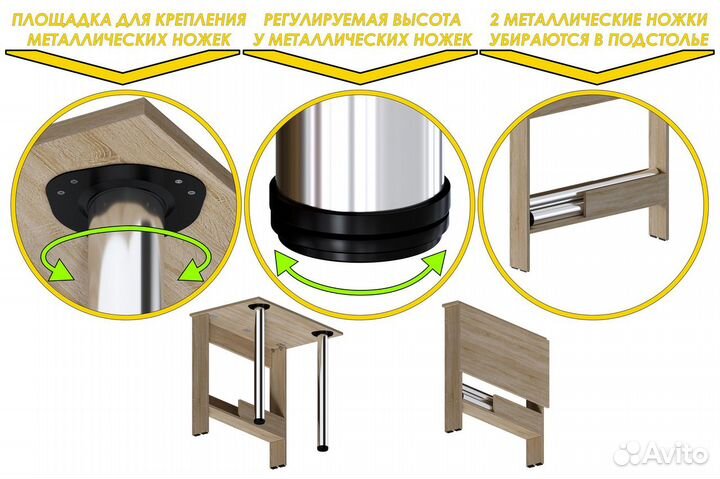 ПЛОЩАДКА ДЛЯ КРЕПЛЕНИЯ МЕТАЛЛИЧЕСКИХ НОЖЕК

РЕГУЛИРУЕМАЯ ВЫСОТА У МЕТАЛЛИЧЕСКИХ НОЖЕК

2 МЕТАЛЛИЧЕСКИЕ НОЖКИ УБИРАЮТСЯ В ПОДСТОЛЬЕ

Avito