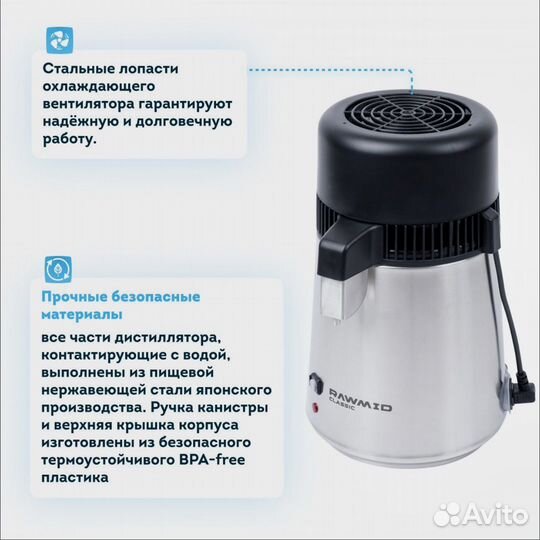 Стальные лопасти охлаждающего вентилятора гарантируют надёжную и долговечную работу.

Прочные безопасные материалы

все части дистиллятора, контактирующие с водой, выполнены из пищевой нержавеющей стали японского производства. Ручка канистры и верхняя крышка корпуса изготовлены из безопасного термоустойчивого BPA-free пластика

RAWMID CLASSIC

Avito