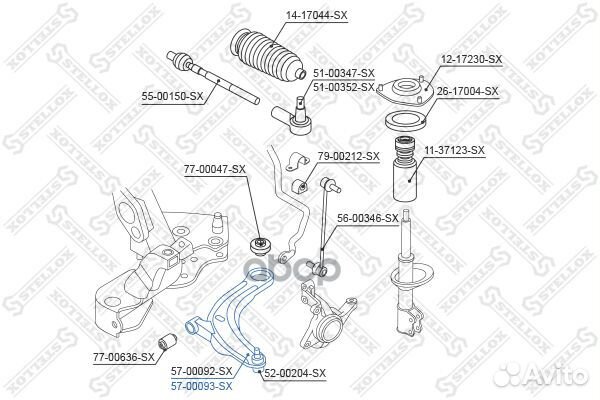 14-17044-SX
12-17230-SX
51-00347-SX
51-00352-SX
26-17004-SX
55-00150-SX
79-00212-SX
11-37123-SX
77-00047-SX
56-00346-SX
77-00636-SX
57-00092-SX
57-00093-SX
52-00204-SX
STELLOX
Avito