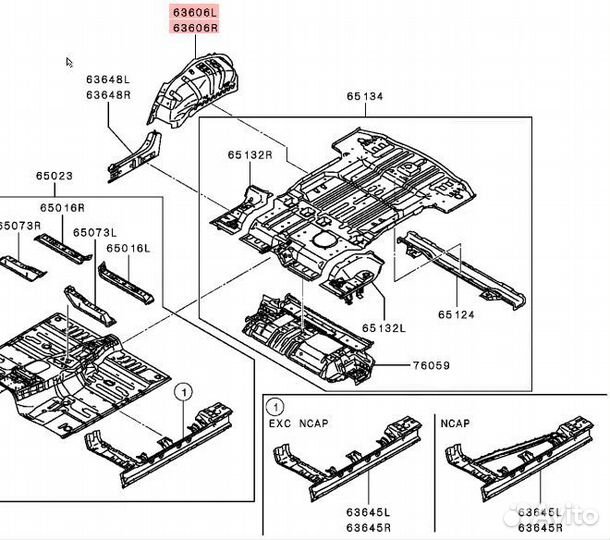 63606L
63606R
63648L
63648R
65134
65132R
65023
65016R
65073R
65073L
65016L
65124
65132L
76059
1
1
EXC NCAP
NCAP
63645L
63645R
63645L
63645R
Avito