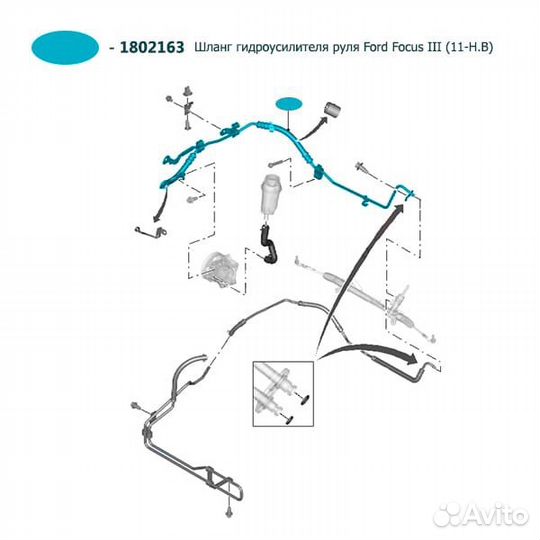 - 1802163 Шланг гидроусилителя руля Ford Focus III (11-Н.В)

Avito