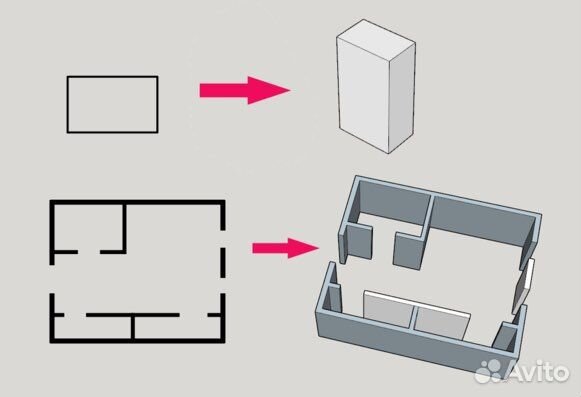 Avito