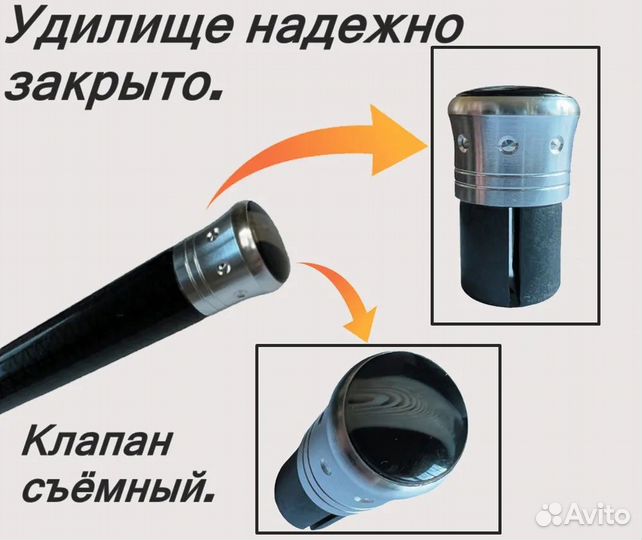 Удилище надежно закрыто.

Клапан съёмный.

Avito