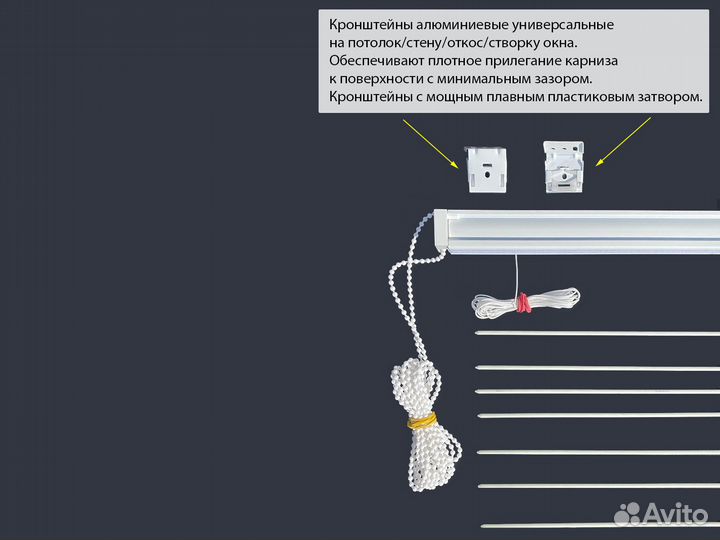 Кронштейны алюминиевые универсальные
на потолок/стену/откос/створку окна.
Обеспечивают плотное прилегание карниза
к поверхности с минимальным зазором.
Кронштейны с мощным плавным пластиковым затвором.

Avito