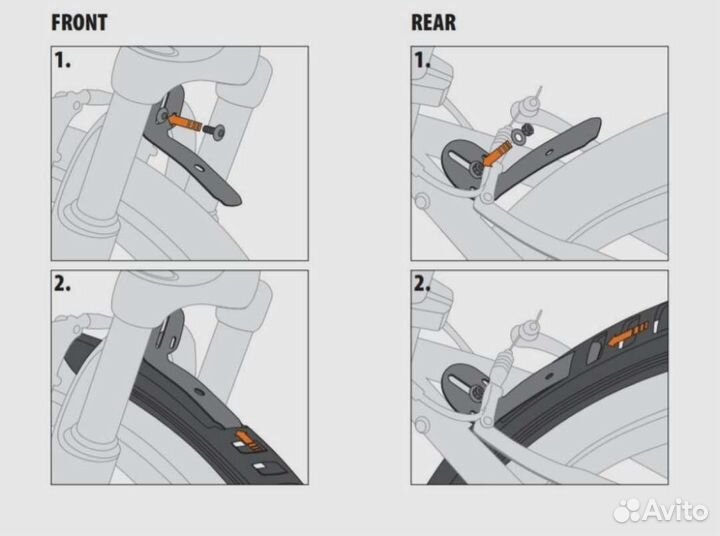 FRONT

1.

2.

REAR

1.

2.

Avito