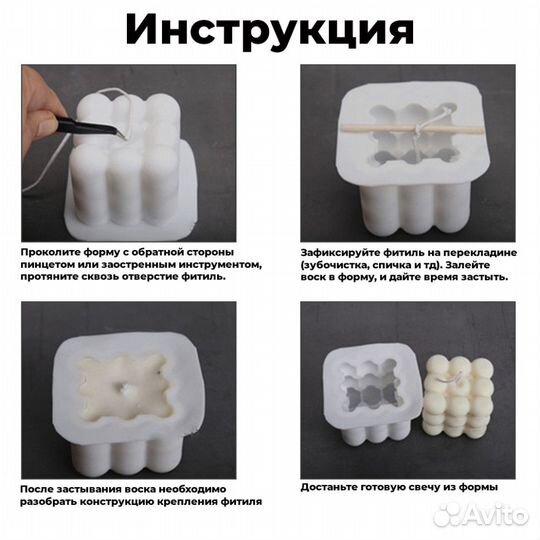 Инструкция

Проколите форму с обратной стороны пинцетом или заостренным инструментом, протяните сквозь отверстие фитиль.

Зафиксируйте фитиль на перекладине (зубочистка, спичка и тд). Залейте воск в форму, и дайте время застыть.

После застывания воска необходимо разобрать конструкцию крепления фитиля

Достаньте готовую свечу из формы

Avito