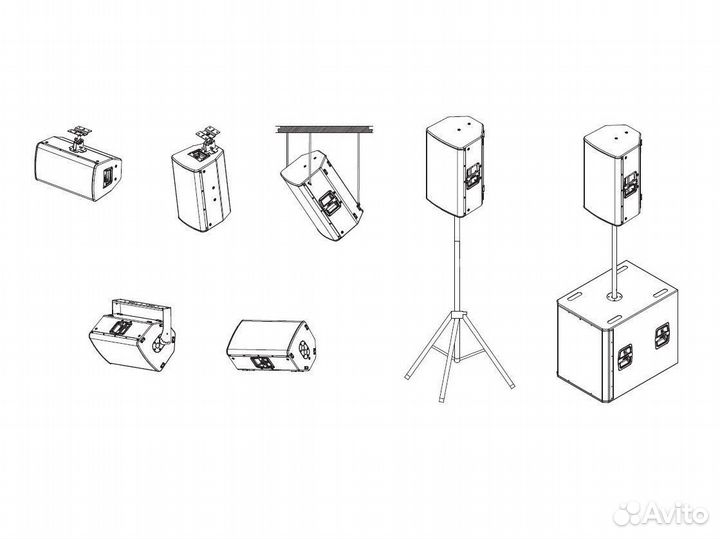 Avito