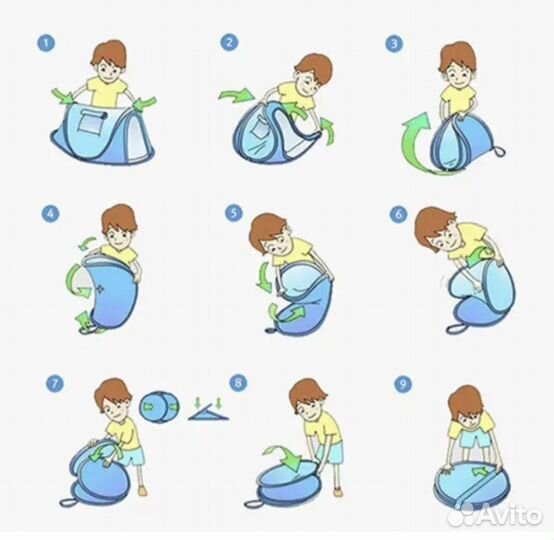 1
2
3
4
5
6
7
8
9
Avito