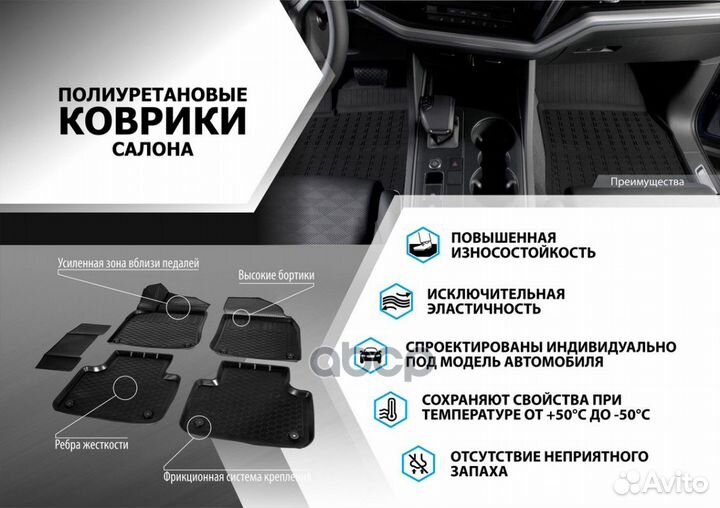 ПОЛИУРЕТАНОВЫЕ
КОВРИКИ
САЛОНА

Преимущества

Усиленная зона вблизи педалей

Высокие бортики

Ребра жесткости

Фрикционная система крепления

ПОВЫШЕННАЯ ИЗНОСОСТОЙКОСТЬ

ИСКЛЮЧИТЕЛЬНАЯ ЭЛАСТИЧНОСТЬ

СПРОЕКТИРОВАНЫ ИНДИВИДУАЛЬНО ПОД МОДЕЛЬ АВТОМОБИЛЯ

СОХРАНЯЮТ СВОЙСТВА ПРИ ТЕМПЕРАТУРЕ ОТ +50°С ДО -50°С

ОТСУТСТВИЕ НЕПРИЯТНОГО ЗАПАХА

Avito