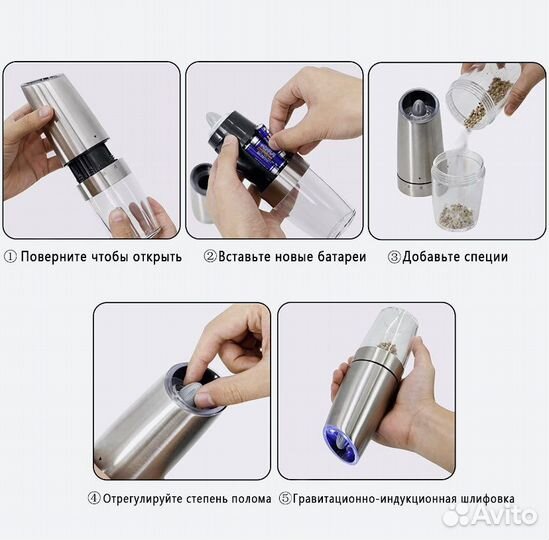 ① Поверните чтобы открыть ②Вставьте новые батареи ③Добавьте специи

④ Отрегулируйте степень полома ⑤Гравитационно-индукционная шлифовка

Avito