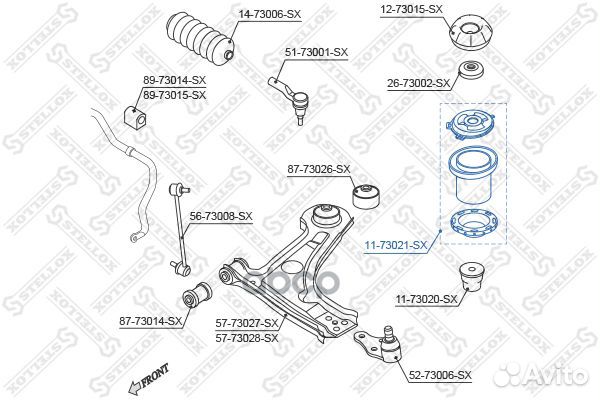 14-73006-SX
12-73015-SX
51-73001-SX
26-73002-SX
89-73014-SX
89-73015-SX
87-73026-SX
56-73008-SX
11-73021-SX
11-73020-SX
87-73014-SX
57-73027-SX
57-73028-SX
52-73006-SX
FRONT
STELLOX
Avito