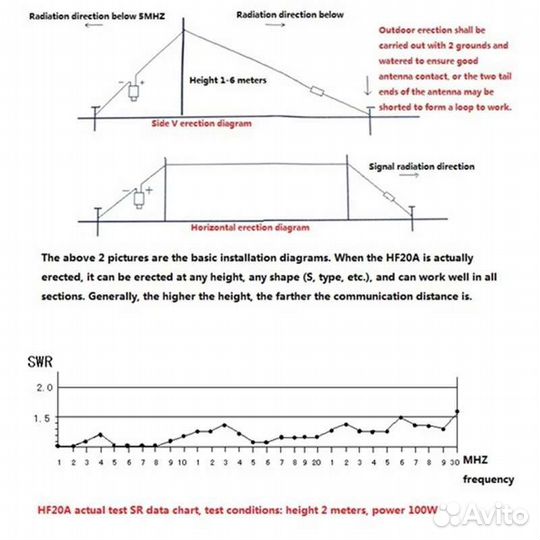 Radiation direction below 5MHZ

Radiation direction below

Outdoor erection shall be carried out with 2 grounds and watered to ensure good antenna contact, or the two tail ends of the antenna may be shorted to form a loop to work.

Height 1-6 meters

Side V erection diagram

Signal radiation direction

Horizontal erection diagram

The above 2 pictures are the basic installation diagrams. When the HF20A is actually erected, it can be erected at any height, any shape (S, type, etc.), and can work well in all sections. Generally, the higher the height, the farther the communication distance is.

SWR

2.0

1.5

1 2 3 4 5 6 7 8 9 10 1 2 3 4 5 6 7 8 9 20 1 2 3 4 5 6 7 8 9 30 MHZ

frequency

HF20A actual test SR data chart, test conditions: height 2 meters, power 100W

Avito