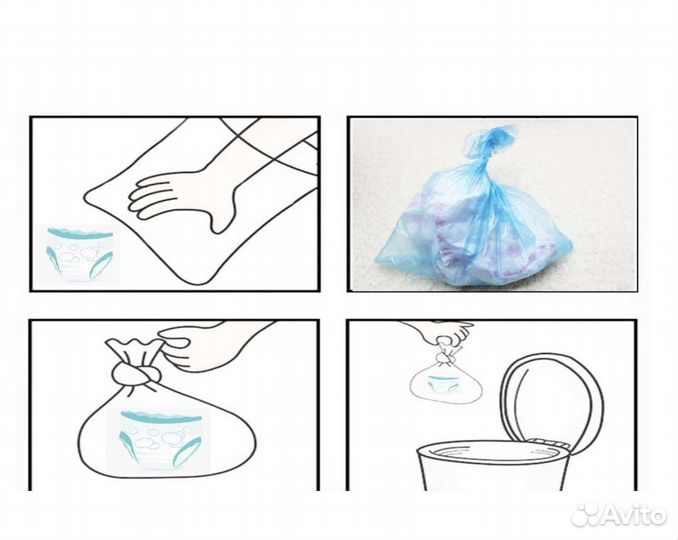 Avito