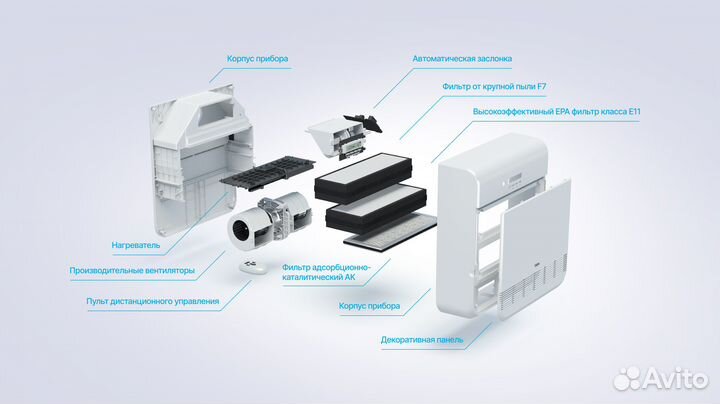 Корпус прибора

Автоматическая заслонка

Фильтр от крупной пыли F7

Высокоэффективный EPA фильтр класса E11

Нагреватель

Производительные вентиляторы

Пульт дистанционного управления

Фильтр адсорбционно-каталитический АК

Корпус прибора

Декоративная панель

Avito