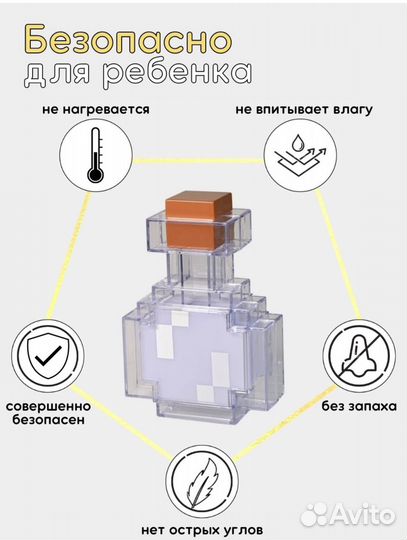 Безопасно для ребенка

не нагревается

не впитывает влагу

совершенно безопасен

без запаха

нет острых углов

Avito