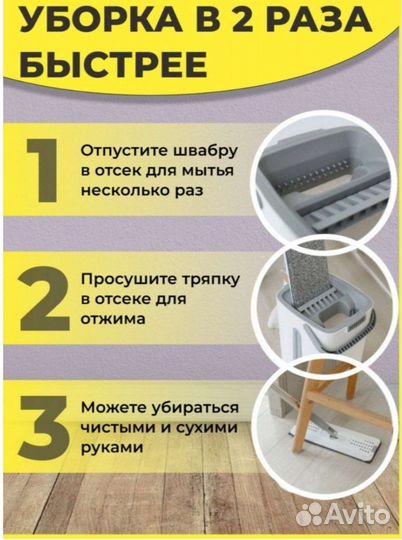 УБОРКА В 2 РАЗА БЫСТРЕЕ

1 Отпустите швабру в отсек для мытья несколько раз

2 Просушите тряпку в отсеке для отжима

3 Можете убираться чистыми и сухими руками

Avito