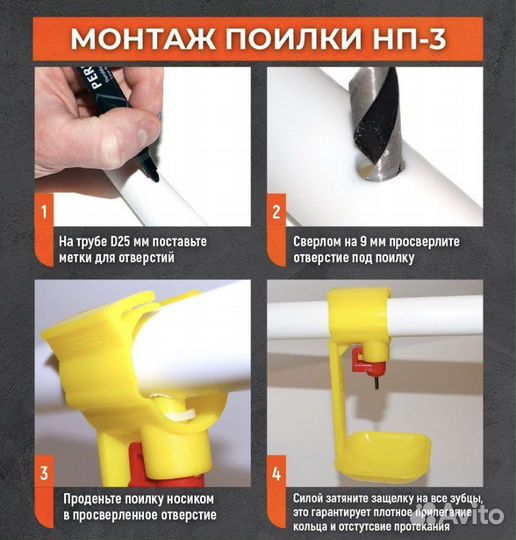 МОНТАЖ ПОИЛКИ НП-3

PER

1

На трубе D25 мм поставьте метки для отверстий

2

Сверлом на 9 мм просверлите отверстие под поилку

3

Проденьте поилку носиком в просверленное отверстие

4

Силой затяните защелку на все зубцы, это гарантирует плотное прилегание кольца и отстутсвие протекания

Avito