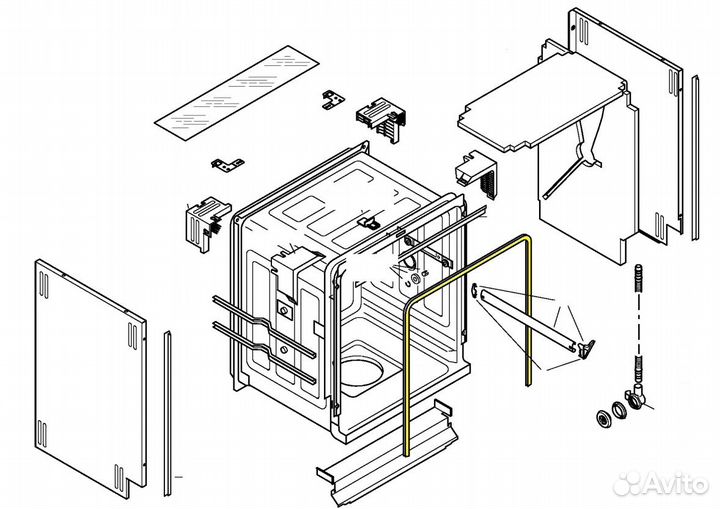 Avito