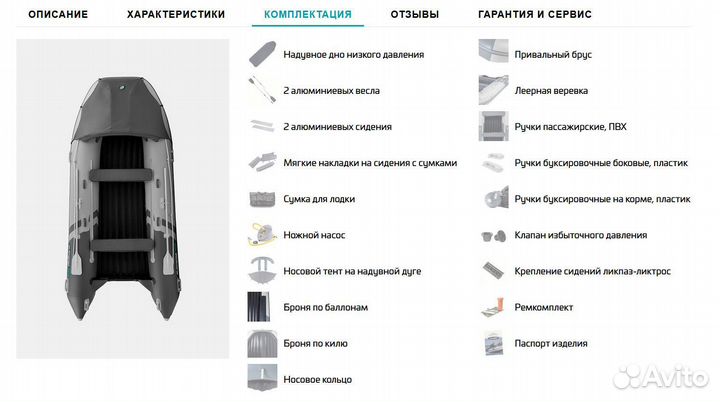 ОПИСАНИЕ ХАРАКТЕРИСТИКИ КОМПЛЕКТАЦИЯ ОТЗЫВЫ ГАРАНТИЯ И СЕРВИС

Надувное дно низкого давления

2 алюминиевых весла

2 алюминиевых сидения

Мягкие накладки на сидения с сумками

Сумка для лодки

Ножной насос

Носовой тент на надувной дуге

Броня по баллонам

Броня по килю

Носовое кольцо

Привальный брус

Леерная веревка

Ручки пассажирские, ПВХ

Ручки буксировочные боковые, пластик

Ручки буксировочные на корме, пластик

Клапан избыточного давления

Крепление сидений ликпаз-ликтрос

Ремкомплект

Паспорт изделия

Avito