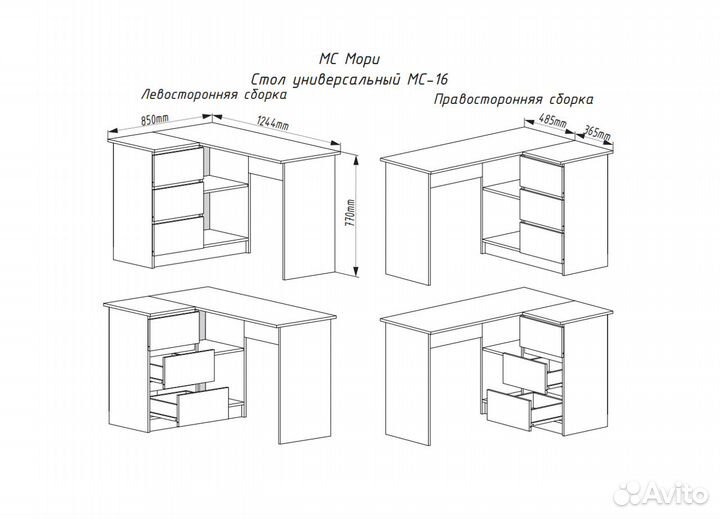 МС Мори
Стол универсальный МС-16
Левосторонняя сборка
Правосторонняя сборка
850mm
1244mm
770mm
485mm
365mm
Avito