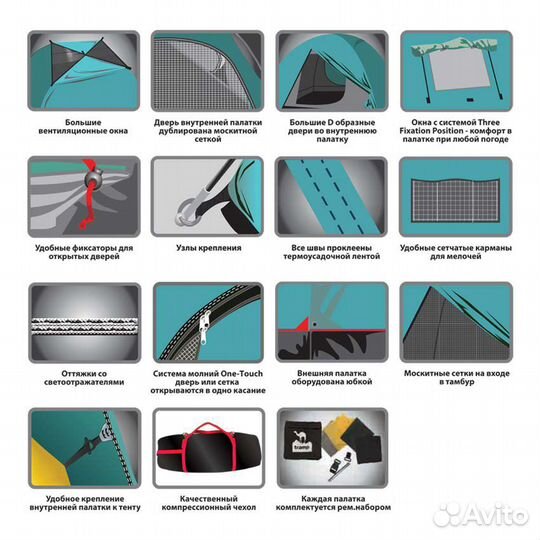 Большие вентиляционные окна

Дверь внутренней палатки дублирована москитной сеткой

Большие D образные двери во внутреннюю палатку

Окна с системой Three Fixation Position - комфорт в палатке при любой погоде

Удобные фиксаторы для открытых дверей

Узлы крепления

Все швы проклеены термоусадочной лентой

Удобные сетчатые карманы для мелочей

Оттяжки со светоотражателями

Система молний One-Touch дверь или сетка открываются в одно касание

Внешняя палатка оборудована юбкой

Москитные сетки на входе в тамбур

Удобное крепление внутренней палатки к тенту

Качественный компрессионный чехол

tramp

Каждая палатка комплектуется рем.набором

Avito