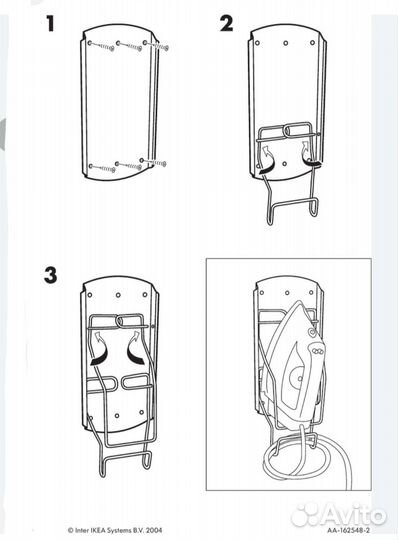 1

2

3

© Inter IKEA Systems B.V. 2004

Avito

AA-162548-2