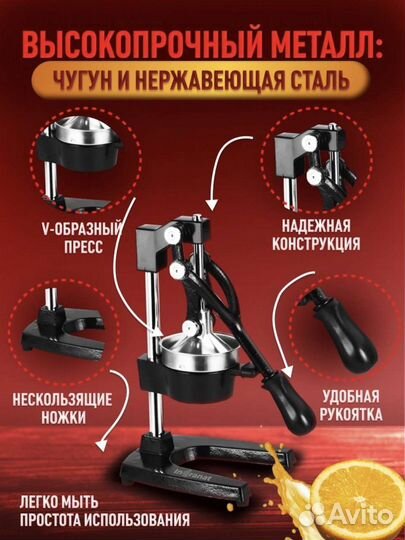 ВЫСОКОПРОЧНЫЙ МЕТАЛЛ:
ЧУГУН И НЕРЖАВЕЮЩАЯ СТАЛЬ

V-ОБРАЗНЫЙ ПРЕСС

НАДЕЖНАЯ КОНСТРУКЦИЯ

НЕСКОЛЬЗЯЩИЕ НОЖКИ

УДОБНАЯ РУКОЯТКА

Instanat

ЛЕГКО МЫТЬ
ПРОСТОТА ИСПОЛЬЗОВАНИЯ

Avito