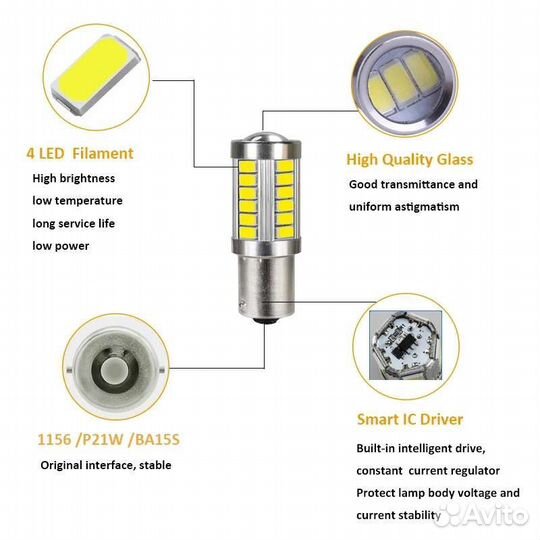 4 LED Filament

High brightness
low temperature
long service life
low power

High Quality Glass

Good transmittance and
uniform astigmatism

1156 /P21W /BA15S

Original interface, stable

Smart IC Driver

Built-in intelligent drive,
constant current regulator
Protect lamp body voltage and
current stability

Avito