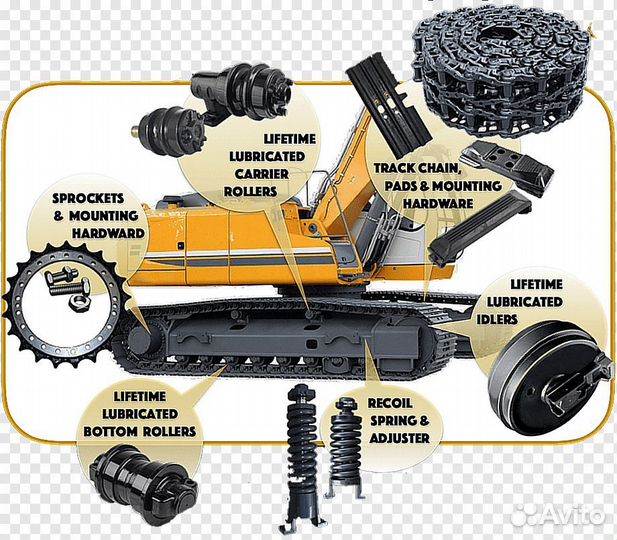 LIFETIME LUBRICATED CARRIER ROLLERS

TRACK CHAIN, PADS & MOUNTING HARDWARE

SPROCKETS & MOUNTING HARDWARD

LIFETIME LUBRICATED IDLERS

LIFETIME LUBRICATED BOTTOM ROLLERS

RECOIL SPRING & ADJUSTER

Avito